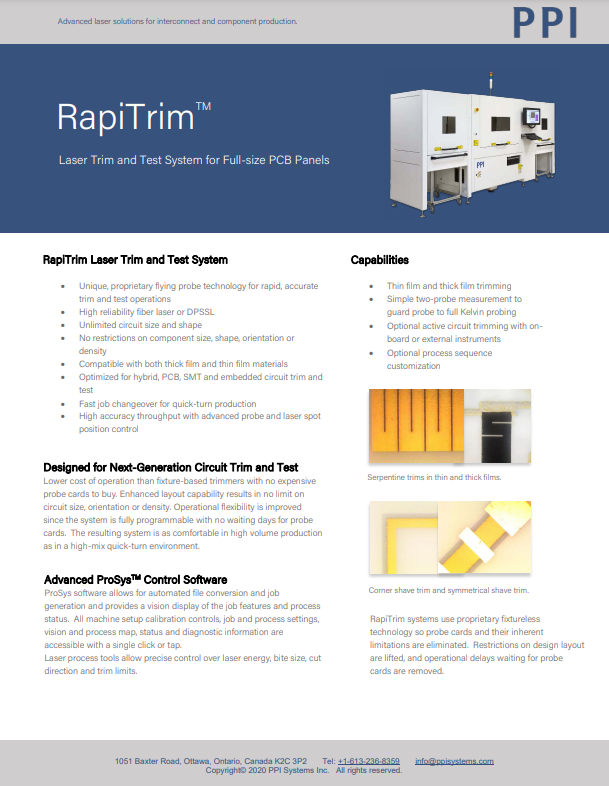 Advanced laser solutions for interconnect and component production.

PPI

RapiTrim™

Laser Trim and Test System for Full-size PCB Panels

PPI

RapiTrim Laser Trim and Test System

- Unique, proprietary flying probe technology for rapid, accurate trim and test operations
- High reliability fiber laser or DPSSL
- Unlimited circuit size and shape
- No restrictions on component size, shape, orientation or density
- Compatible with both thick film and thin film materials
- Optimized for hybrid, PCB, SMT and embedded circuit trim and test
- Fast job changeover for quick-turn production
- High accuracy throughput with advanced probe and laser spot position control

Designed for Next-Generation Circuit Trim and Test

Lower cost of operation than fixture-based trimmers with no expensive probe cards to buy. Enhanced layout capability results in no limit on circuit size, orientation or density. Operational flexibility is improved since the system is fully programmable with no waiting days for probe cards. The resulting system is as comfortable in high volume production as in a high-mix quick-turn environment.

Advanced ProSys™ Control Software

ProSys software allows for automated file conversion and job generation and provides a vision display of the job features and process status. All machine setup calibration controls, job and process settings, vision and process map, status and diagnostic information are accessible with a single click or tap.
Laser process tools allow precise control over laser energy, bite size, cut direction and trim limits.

Capabilities

- Thin film and thick film trimming
- Simple two-probe measurement to guard probe to full Kelvin probing
- Optional active circuit trimming with on-board or external instruments
- Optional process sequence customization

Serpentine trims in thin and thick films.

Corner shave trim and symmetrical shave trim.

RapiTrim systems use proprietary fixtureless technology so probe cards and their inherent limitations are eliminated. Restrictions on design layout are lifted, and operational delays waiting for probe cards are removed.

1051 Baxter Road, Ottawa, Ontario, Canada K2C 3P2 Tel: +1-613-236-8359 info@ppisystems.com
Copyright© 2020 PPI Systems Inc. All rights reserved.